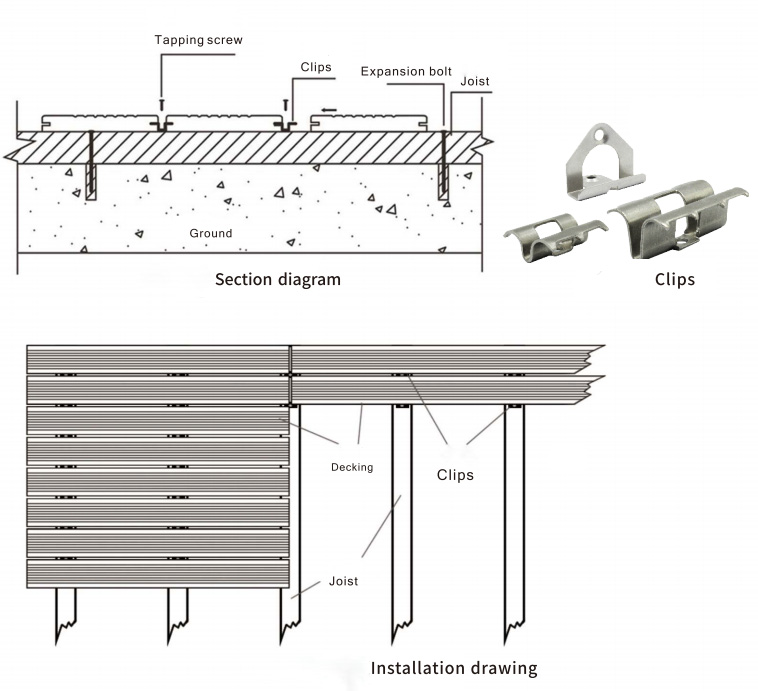 Tapping screw

Clips

Expansion bolt

Joist

Ground

Section diagram

Clips

Decking

Clips

Joist

Installation drawing